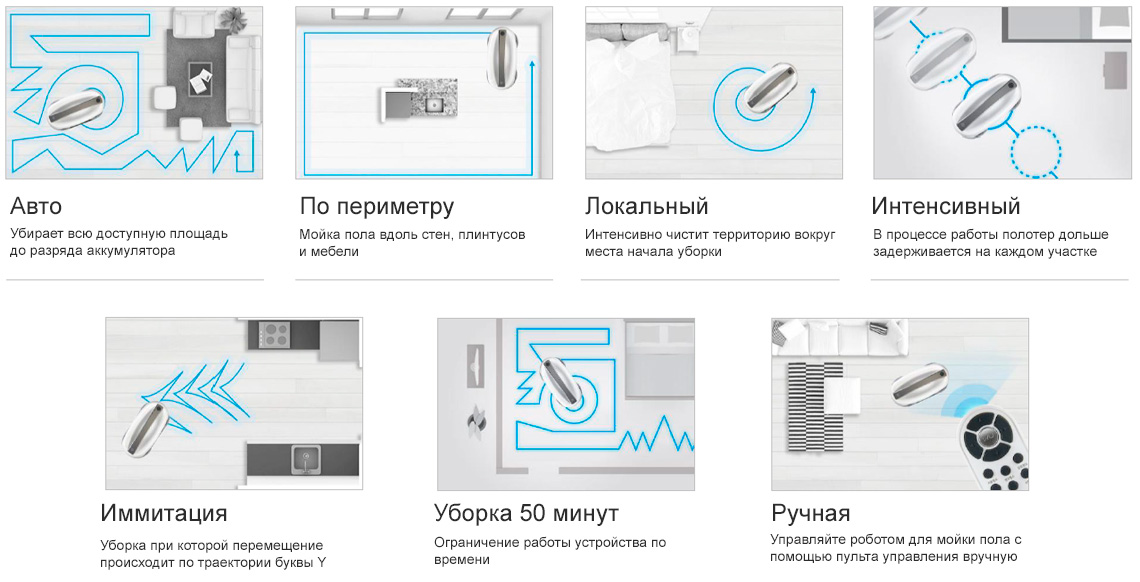 Авто
Убирает всю доступную площадь до разряда аккумулятора

По периметру
Мойка пола вдоль стен, плинтусов и мебели

Локальный
Интенсивно чистит территорию вокруг места начала уборки

Интенсивный
В процессе работы полотер дольше задерживается на каждом участке

Иммитация
Уборка при которой перемещение происходит по траектории буквы Y

Уборка 50 минут
Ограничение работы устройства по времени

Ручная
Управляйте роботом для мойки пола с помощью пульта управления вручную