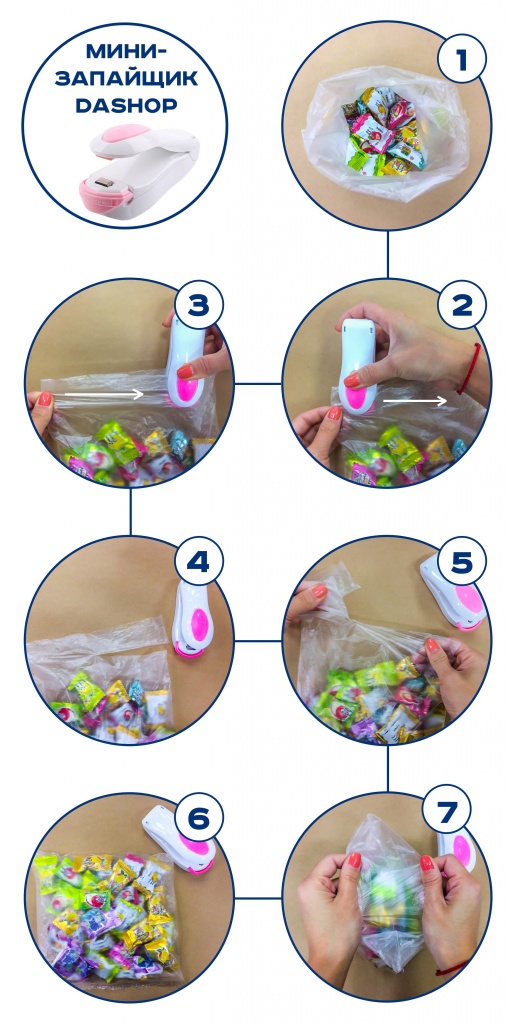 МИНИ-ЗАПАЙЩИК DASHOP

1

3

2

4

5

6

7