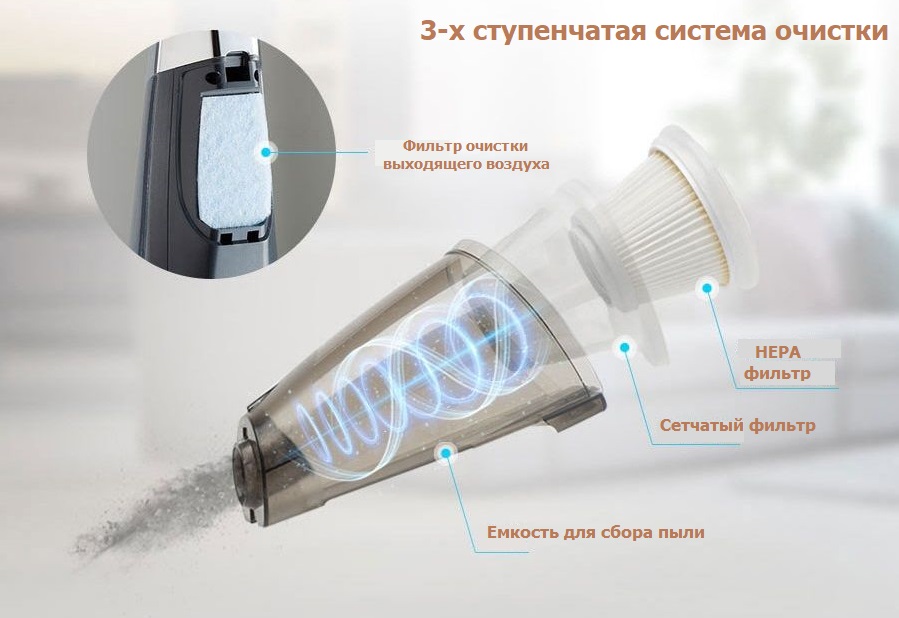 3-х ступенчатая система очистки

Фильтр очистки выходящего воздуха

HEPA фильтр

Сетчатый фильтр

Емкость для сбора пыли