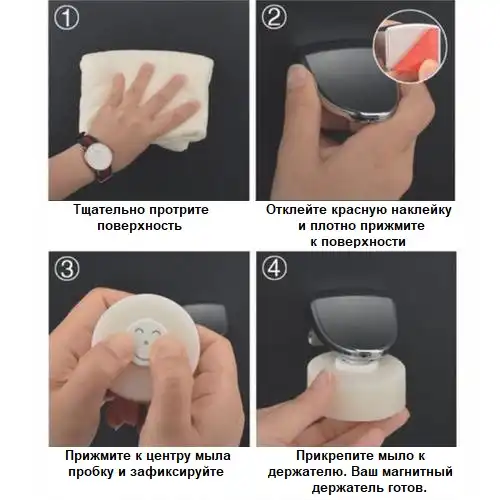 ①

Тщательно протрите поверхность

②

Отклейте красную наклейку и плотно прижмите к поверхности

③

Прижмите к центру мыла пробку и зафиксируйте

④

Прикрепите мыло к держателю. Ваш магнитный держатель готов.